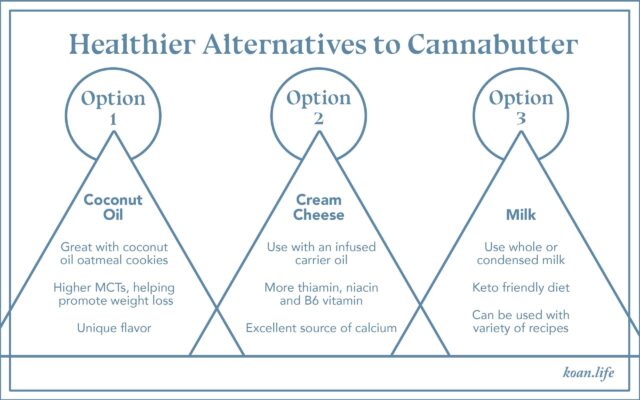 Healthier Alternatives to Cannabutter

Option 1

Coconut Oil

Great with coconut oil oatmeal cookies

Higher MCTs, helping promote weight loss

Unique flavor

Option 2

Cream Cheese

Use with an infused carrier oil

More thiamin, niacin and B6 vitamin

Excellent source of calcium

Option 3

Milk

Use whole or condensed milk

Keto friendly diet

Can be used with variety of recipes

koan.life