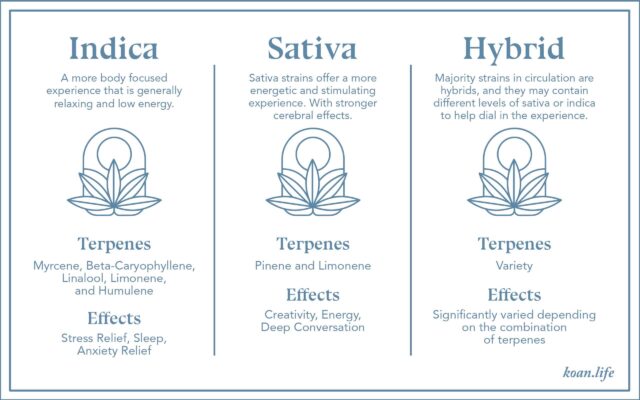 Indica

A more body focused experience that is generally relaxing and low energy.

Terpenes

Myrcene, Beta-Caryophyllene, Linalool, Limonene, and Humulene

Effects

Stress Relief, Sleep, Anxiety Relief

Sativa

Sativa strains offer a more energetic and stimulating experience. With stronger cerebral effects.

Terpenes

Pinene and Limonene

Effects

Creativity, Energy, Deep Conversation

Hybrid

Majority strains in circulation are hybrids, and they may contain different levels of sativa or indica to help dial in the experience.

Terpenes

Variety

Effects

Significantly varied depending on the combination of terpenes

koan.life